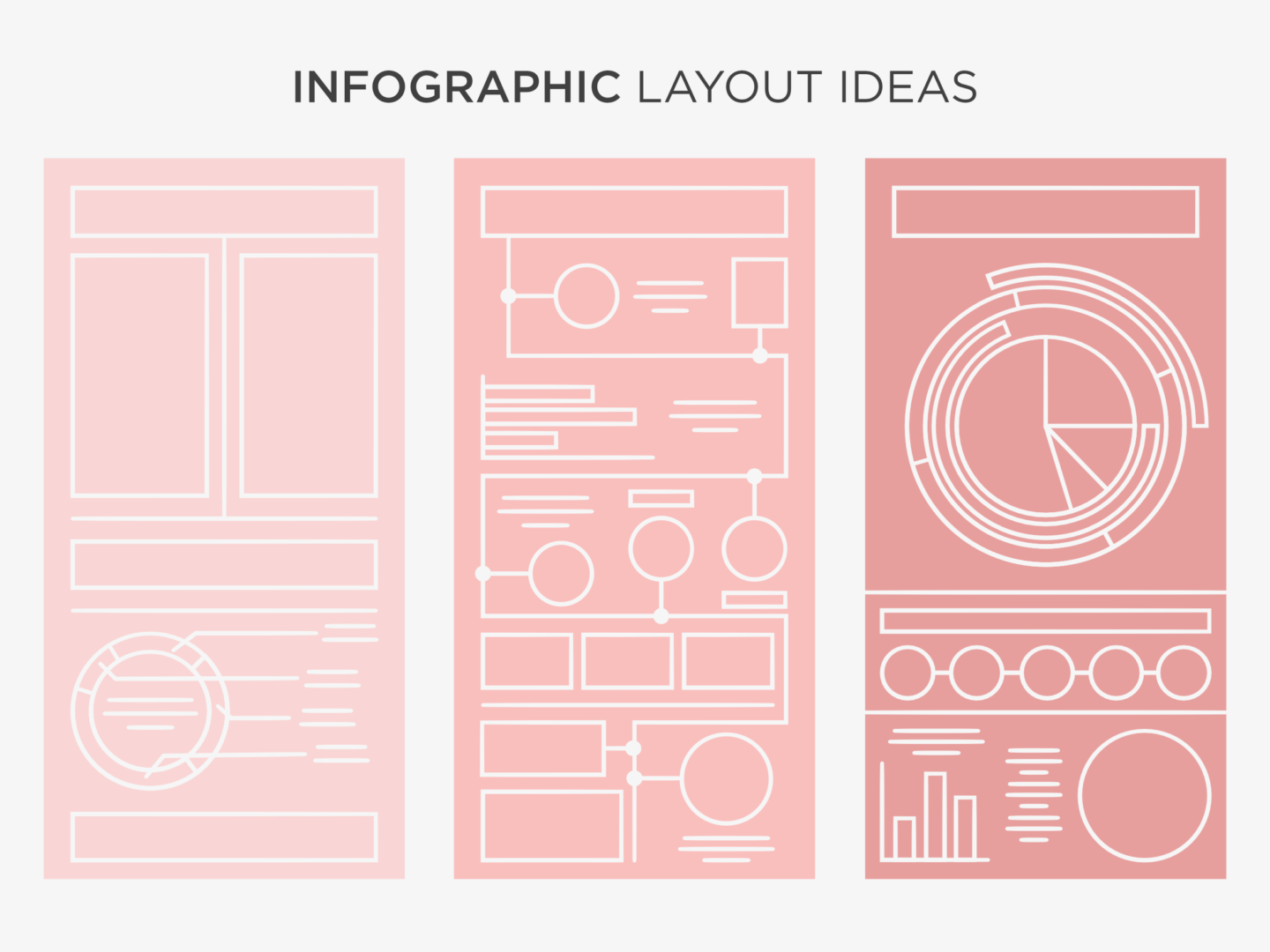 INFOGRAPHIC LAYOUT IDEAS